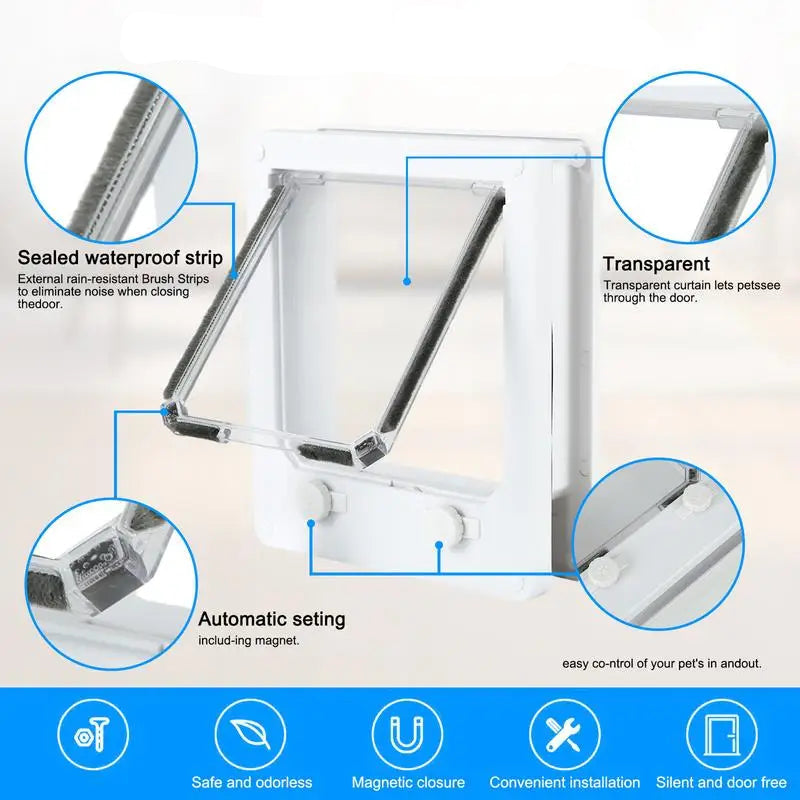 Sealed waterproof strip
External rain-resistant Brush Strips to eliminate noise when closing thedoor.

Transparent
Transparent curtain lets petssee through the door.

Automatic seting
includ-ing magnet.

easy co-ntrol of your pet's in andout.

Safe and odorless
Magnetic closure
Convenient installation
Silent and door free